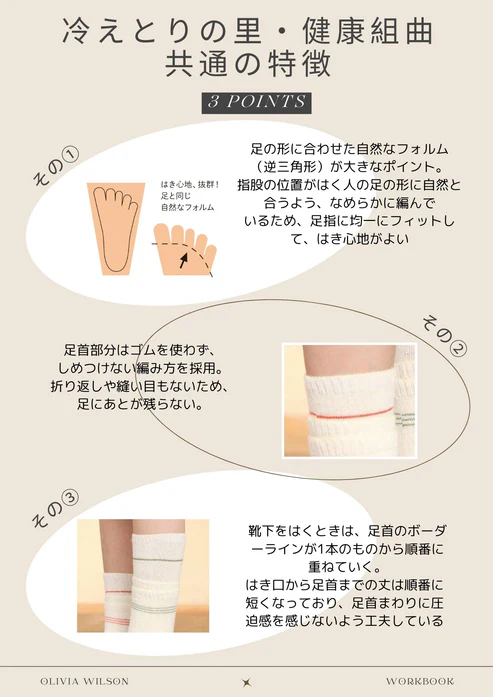 冷えとりの里・健康組曲
共通の特徴

3 POINTS

その①

はき心地、抜群！
足と同じ
自然なフォルム

足の形に合わせた自然なフォルム（逆三角形）が大きなポイント。指股の位置がはく人の足の形に自然と合うよう、なめらかに編んでいるため、足指に均一にフィットして、はき心地がよい

その②

足首部分はゴムを使わず、しめつけない編み方を採用。折り返しや縫い目もないため、足にあとが残らない。

その③

靴下をはくときは、足首のボーダーラインが1本のものから順番に重ねていく。
はき口から足首までの丈は順番に短くなっており、足首まわりに圧迫感を感じないよう工夫している

OLIVIA WILSON

WORKBOOK